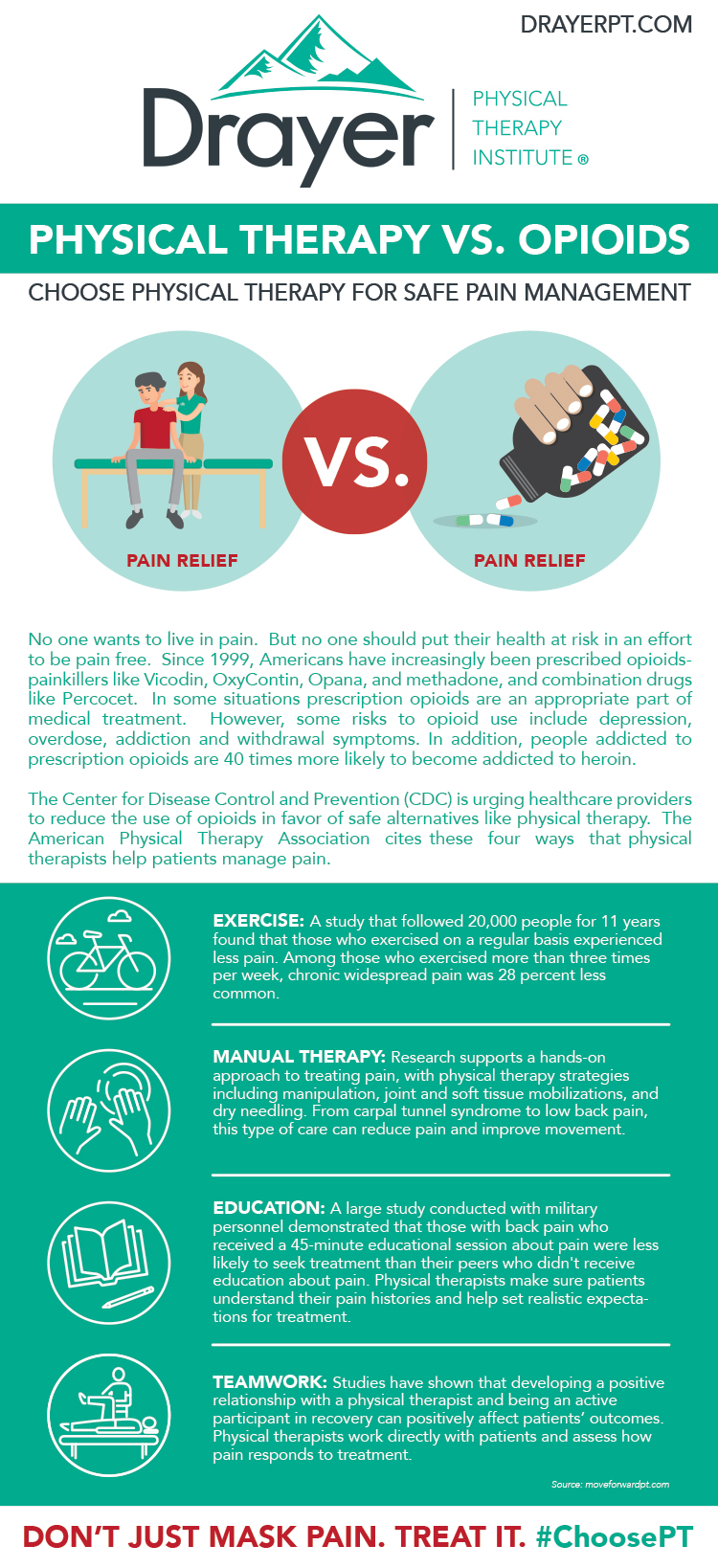 DRAYERPT.COM

Drayer | PHYSICAL THERAPY INSTITUTE ®

PHYSICAL THERAPY VS. OPIOIDS

CHOOSE PHYSICAL THERAPY FOR SAFE PAIN MANAGEMENT

PAIN RELIEF

VS.

PAIN RELIEF

No one wants to live in pain. But no one should put their health at risk in an effort to be pain free. Since 1999, Americans have increasingly been prescribed opioids-painkillers like Vicodin, OxyContin, Opana, and methadone, and combination drugs like Percocet. In some situations prescription opioids are an appropriate part of medical treatment. However, some risks to opioid use include depression, overdose, addiction and withdrawal symptoms. In addition, people addicted to prescription opioids are 40 times more likely to become addicted to heroin.

The Center for Disease Control and Prevention (CDC) is urging healthcare providers to reduce the use of opioids in favor of safe alternatives like physical therapy. The American Physical Therapy Association cites these four ways that physical therapists help patients manage pain.

EXERCISE: A study that followed 20,000 people for 11 years found that those who exercised on a regular basis experienced less pain. Among those who exercised more than three times per week, chronic widespread pain was 28 percent less common.

MANUAL THERAPY: Research supports a hands-on approach to treating pain, with physical therapy strategies including manipulation, joint and soft tissue mobilizations, and dry needling. From carpal tunnel syndrome to low back pain, this type of care can reduce pain and improve movement.

EDUCATION: A large study conducted with military personnel demonstrated that those with back pain who received a 45-minute educational session about pain were less likely to seek treatment than their peers who didn't receive education about pain. Physical therapists make sure patients understand their pain histories and help set realistic expectations for treatment.

TEAMWORK: Studies have shown that developing a positive relationship with a physical therapist and being an active participant in recovery can positively affect patients' outcomes. Physical therapists work directly with patients and assess how pain responds to treatment.

Source: moveforwardpt.com

DON'T JUST MASK PAIN. TREAT IT. #ChoosePT